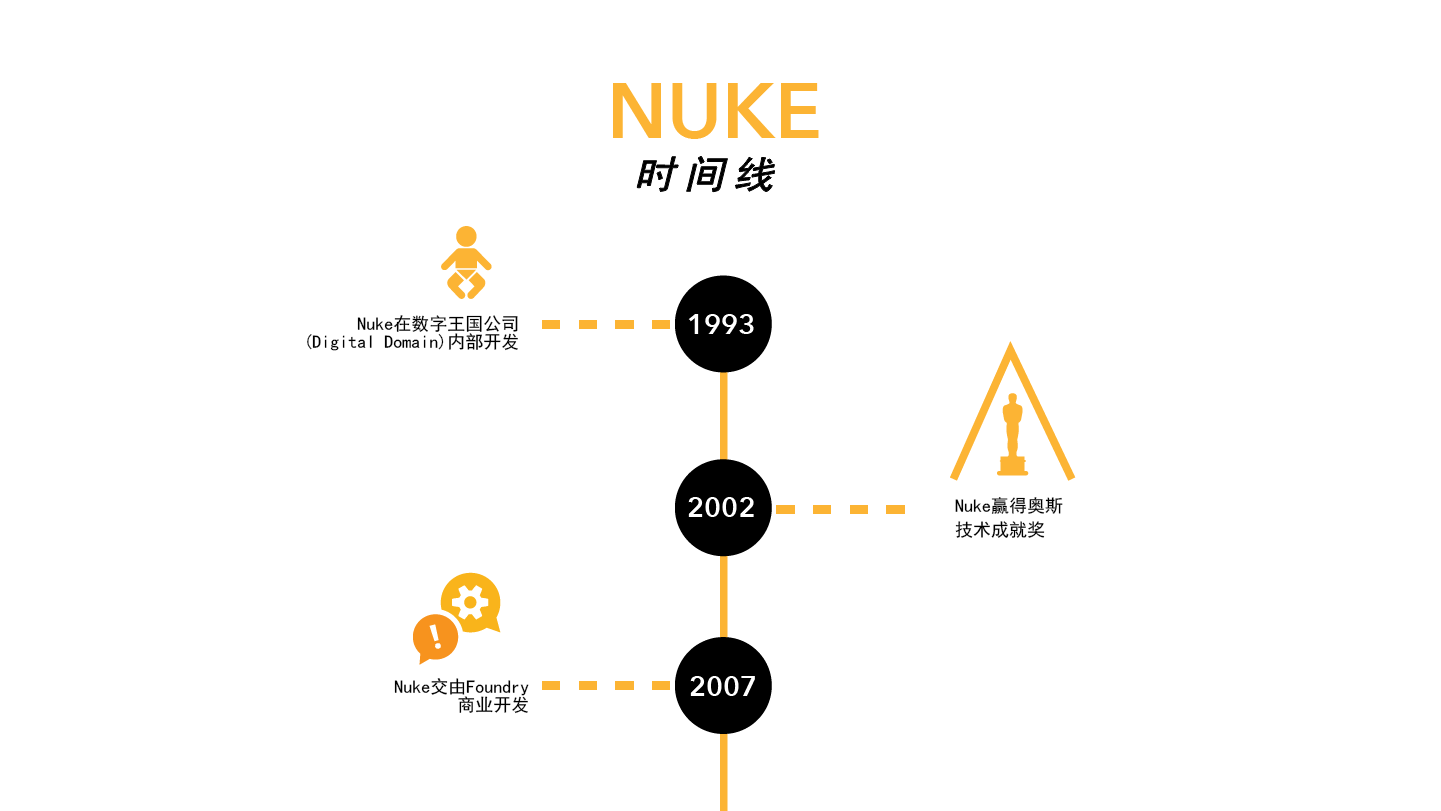 NUKE
时间线

Nuke在数字王国公司
(Digital Domain)内部开发

1993

2002

Nuke赢得奥斯
技术成就奖

Nuke交由Foundry
商业开发

2007