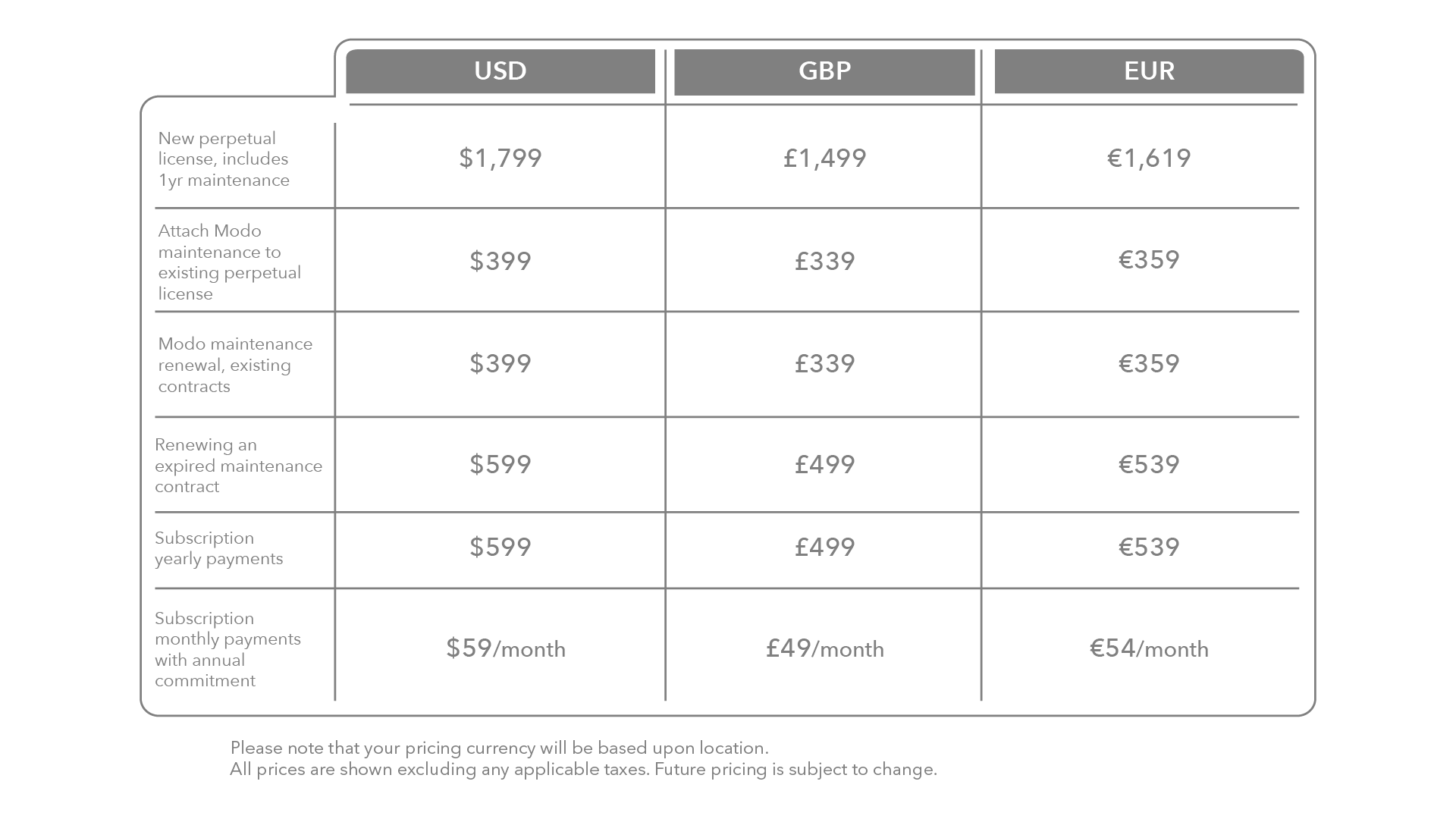 | | USD | GBP | EUR |
|---|---|---|---|
| New perpetual license, includes 1yr maintenance | \$1,799 | £1,499 | €1,619 |
| Attach Modo maintenance to existing perpetual license | \$399 | £339 | €359 |
| Modo maintenance renewal, existing contracts | \$399 | £339 | €359 |
| Renewing an expired maintenance contract | \$599 | £499 | €539 |
| Subscription yearly payments | \$599 | £499 | €539 |
| Subscription monthly payments with annual commitment | \$59/month | £49/month | €54/month |

Please note that your pricing currency will be based upon location.
All prices are shown excluding any applicable taxes. Future pricing is subject to change.